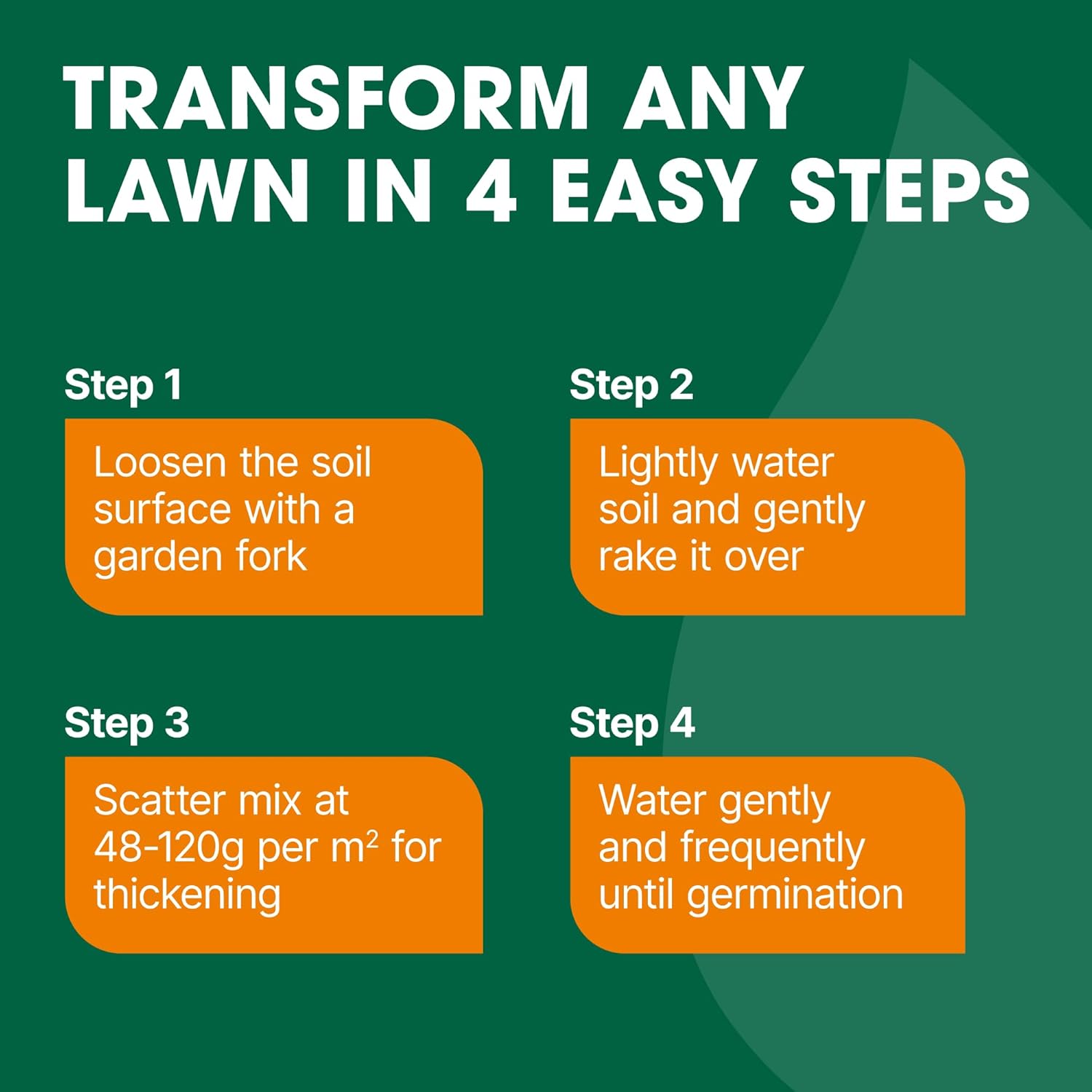 TRANSFORM ANY LAWN IN 4 EASY STEPS

Step 1

Loosen the soil surface with a garden fork

Step 2

Lightly water soil and gently rake it over

Step 3

Scatter mix at 48-120g per $m^2$ for thickening

Step 4

Water gently and frequently until germination