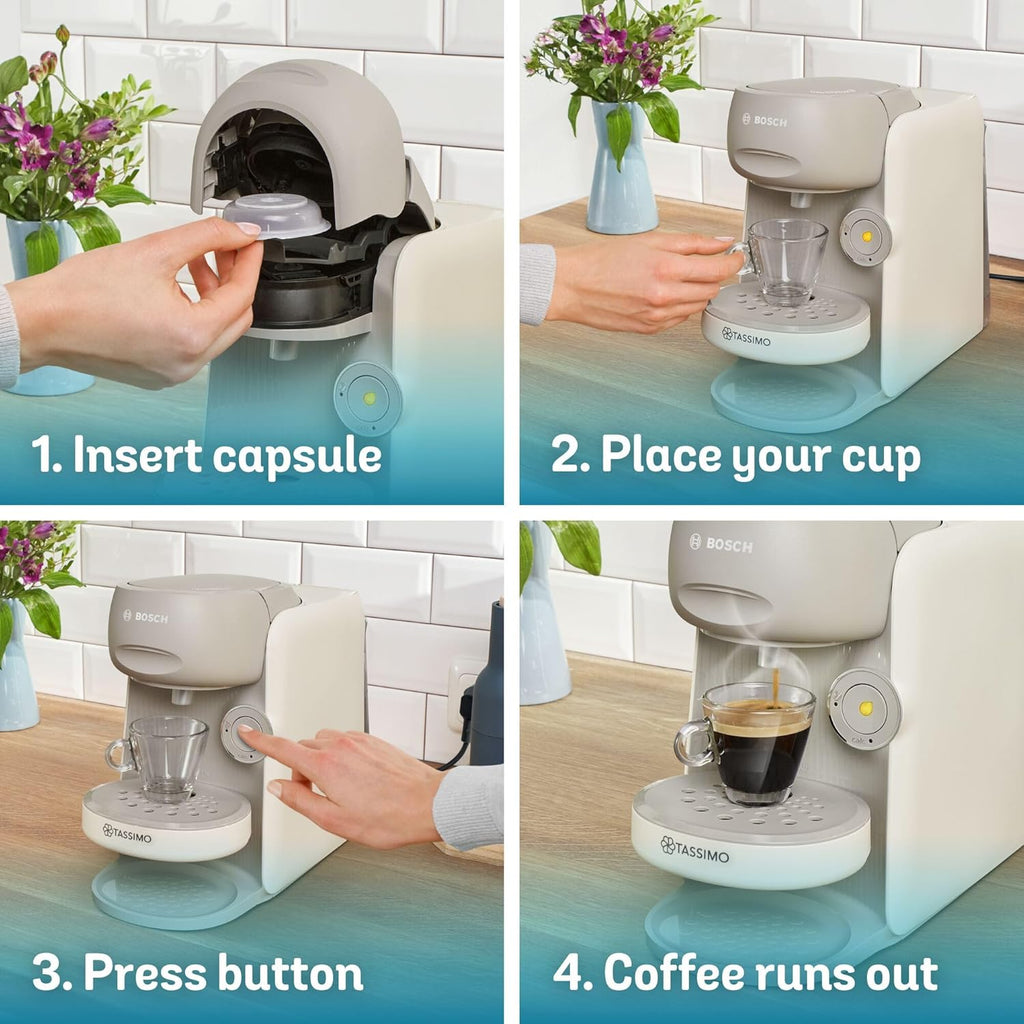 1. Insert capsule

BOSCH

TASSIMO

2. Place your cup

BOSCH

TASSIMO

3. Press button

BOSCH

TASSIMO

4. Coffee runs out